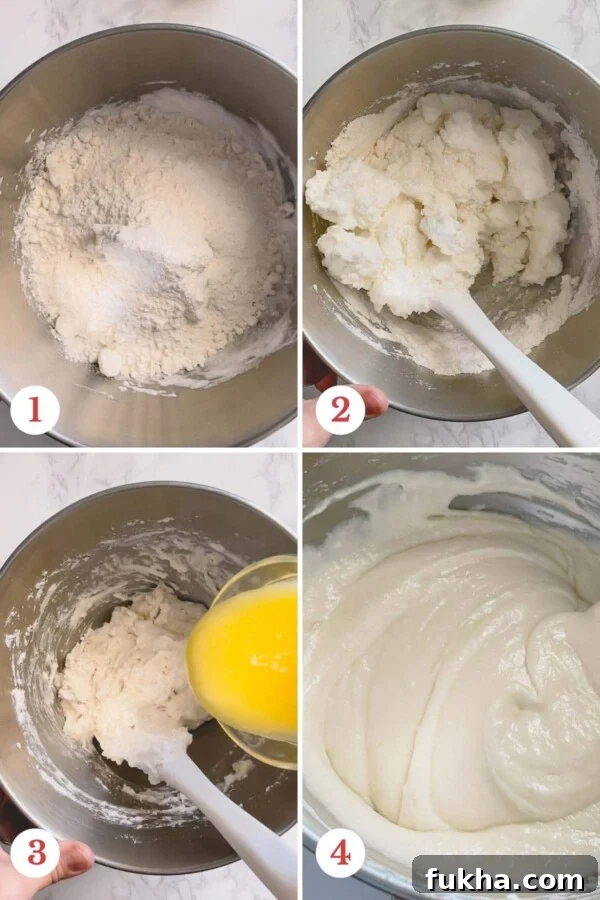 1
2
3
4
fukha.com